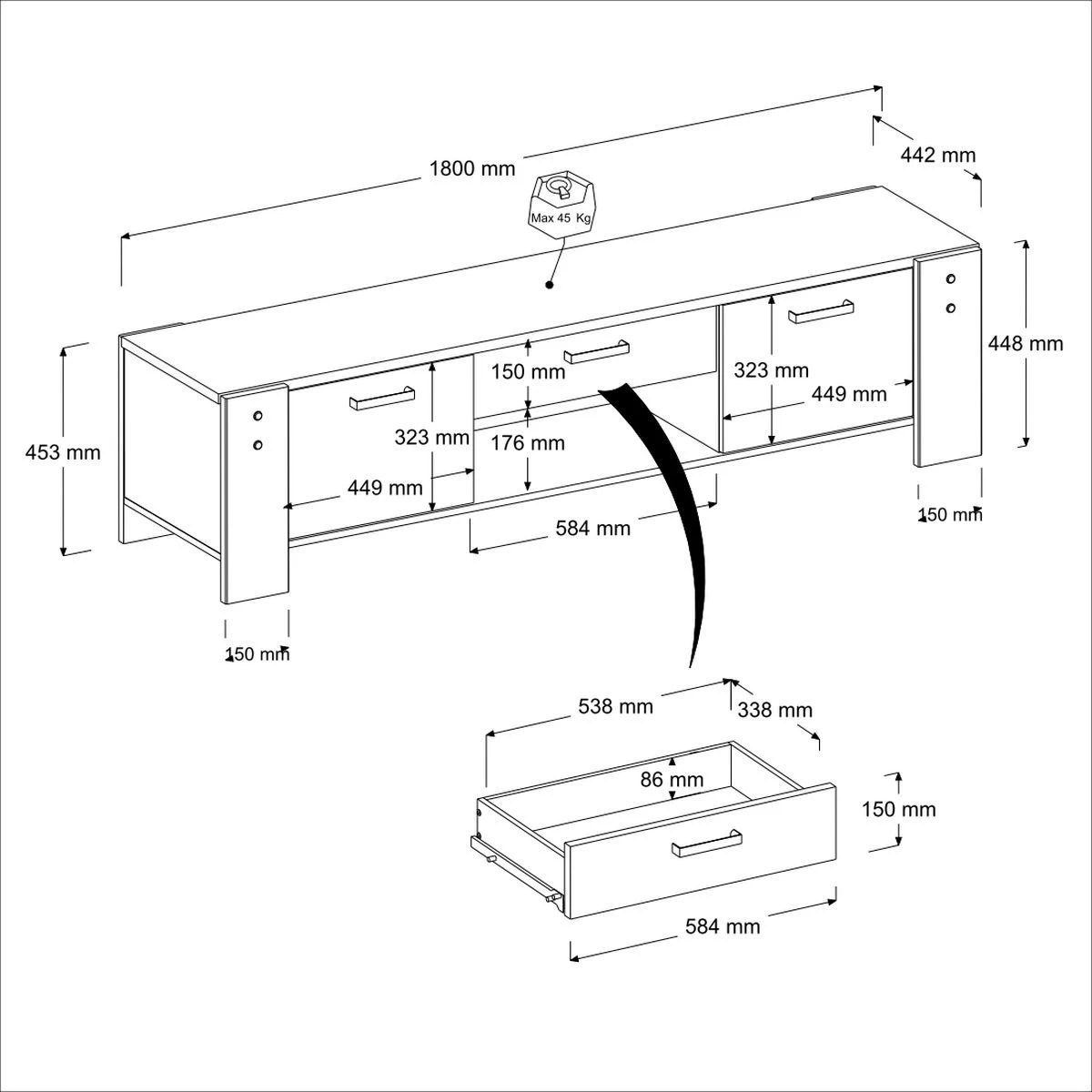 1800 mm
442 mm
Max 45 Kg
448 mm
453 mm
150 mm
323 mm
449 mm
323 mm
176 mm
449 mm
584 mm
150 mm
150 mm
538 mm
338 mm
86 mm
150 mm
584 mm