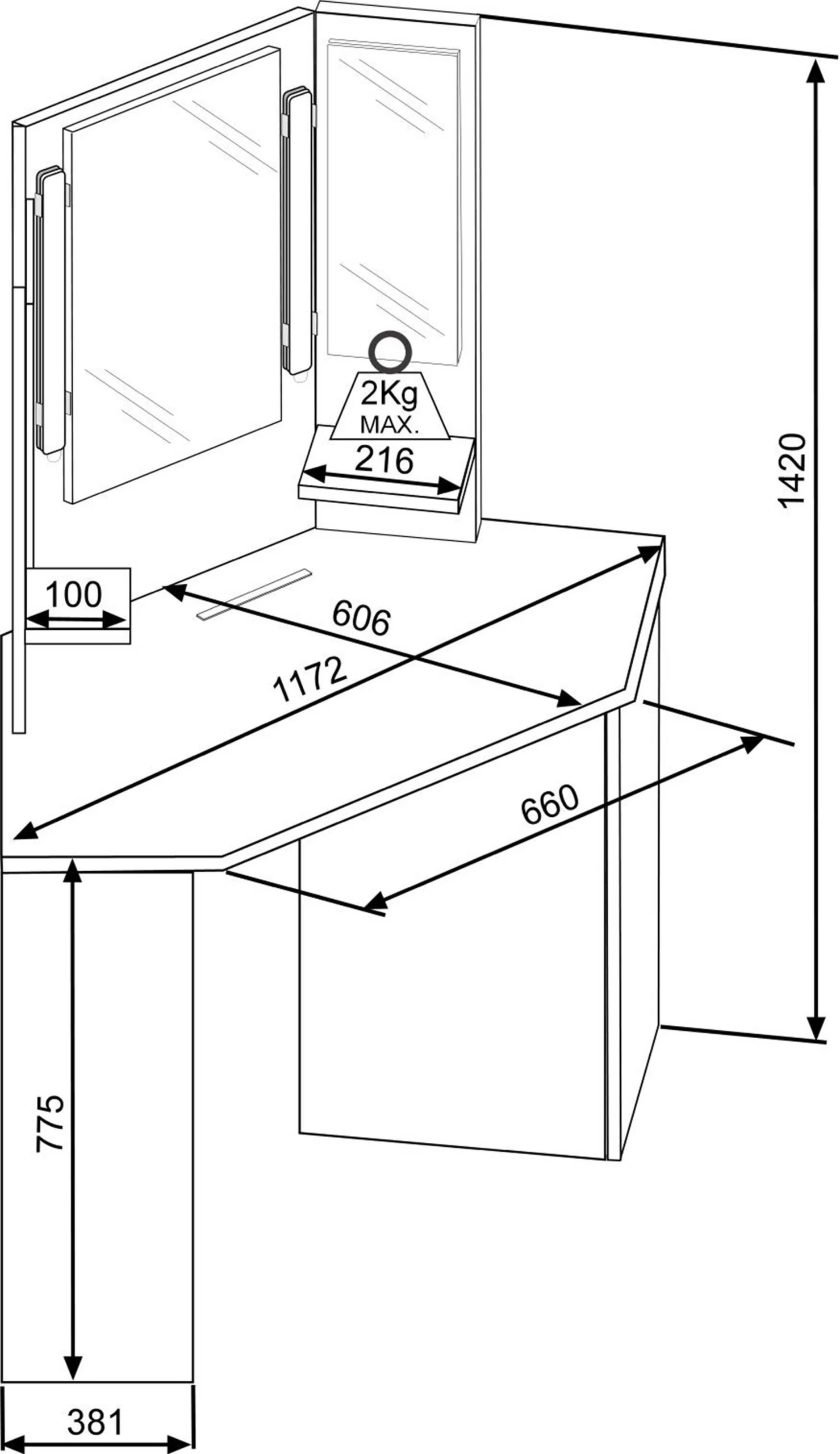 2Kg
MAX.
216
1420
100
606
1172
660
775
381