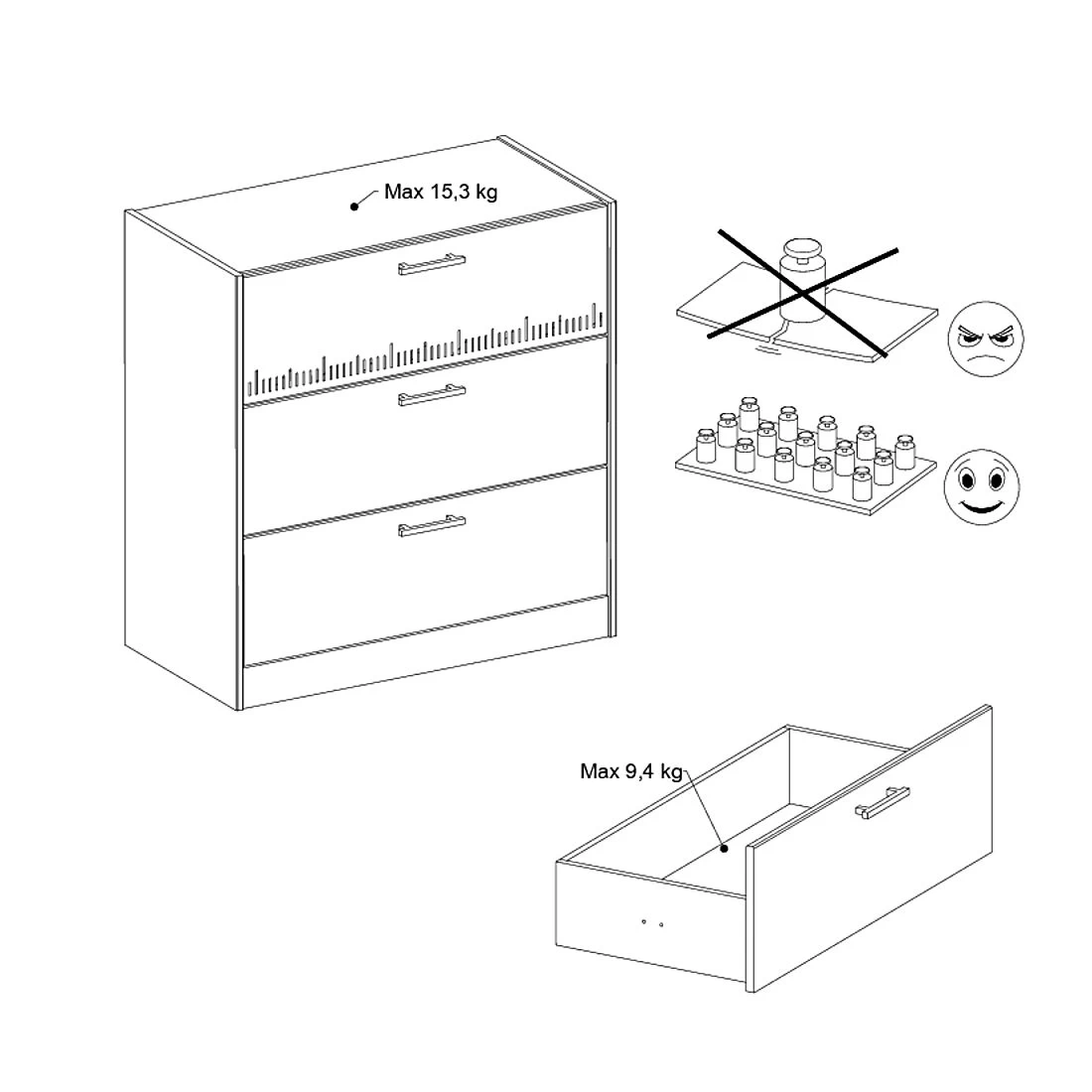 Max 15,3 kg

Max 9,4 kg