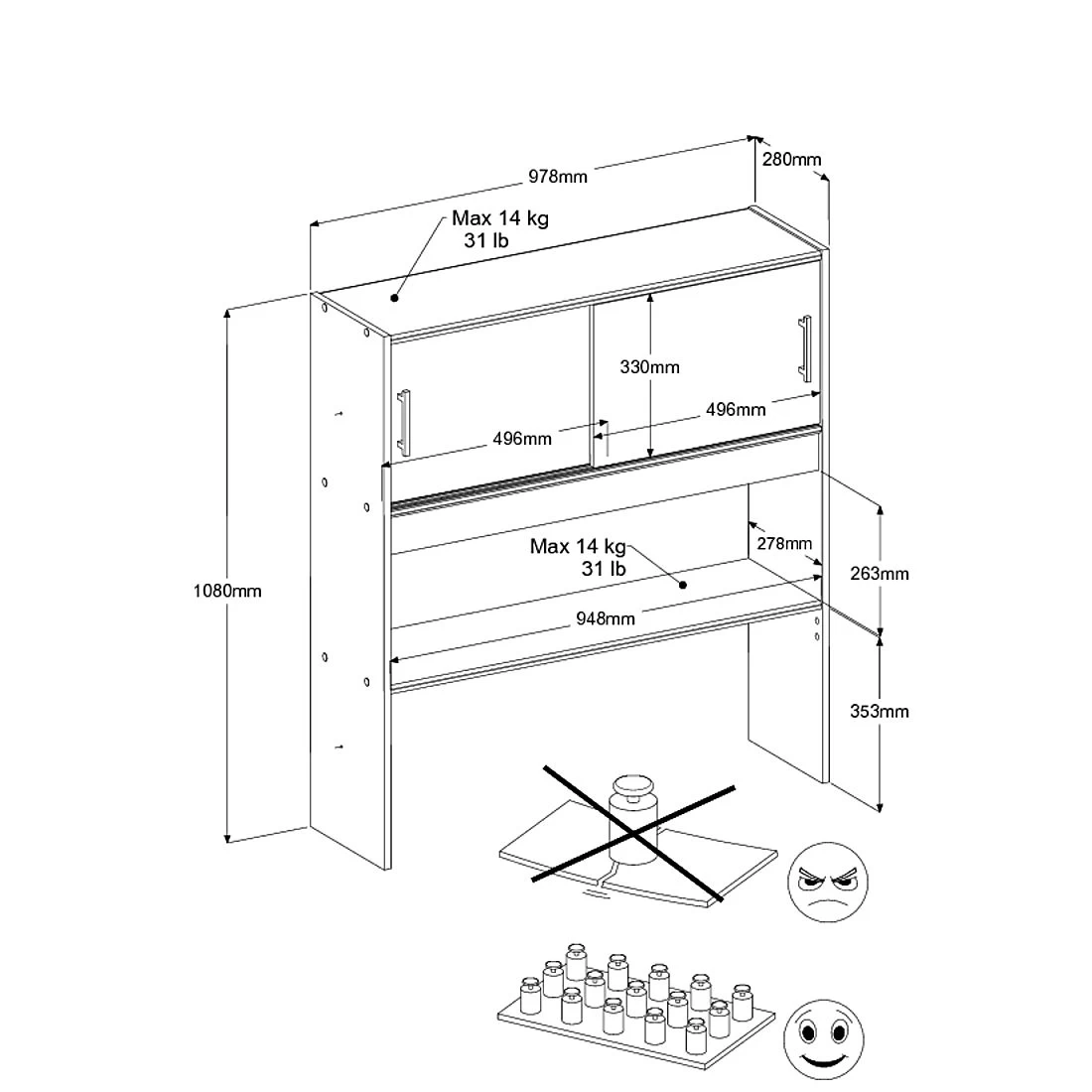 978mm

280mm

Max 14 kg
31 lb

330mm

496mm

496mm

1080mm

Max 14 kg
31 lb

278mm

263mm

948mm

353mm