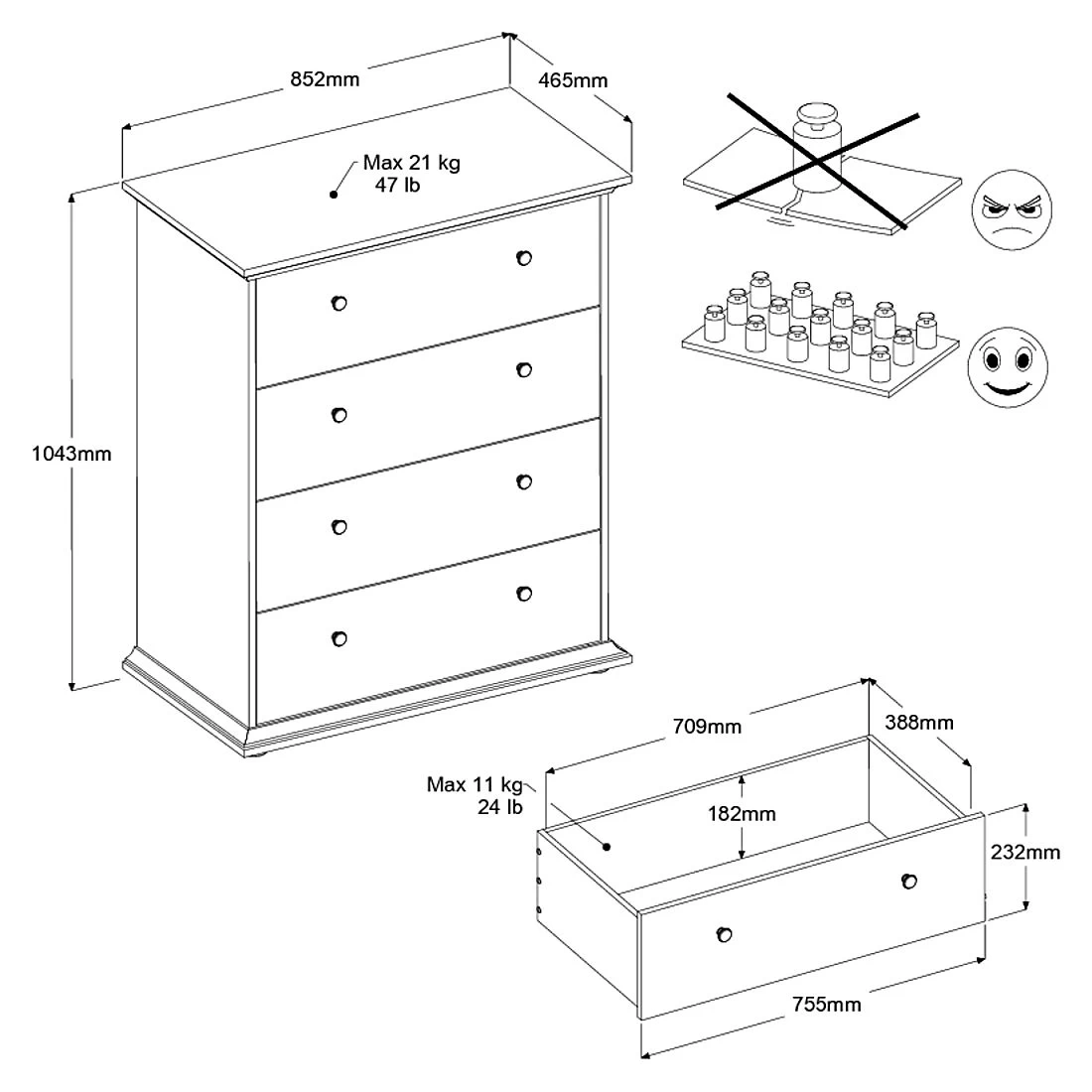 852mm
465mm
Max 21 kg
47 lb
1043mm

709mm
388mm
Max 11 kg
24 lb
182mm
232mm
755mm