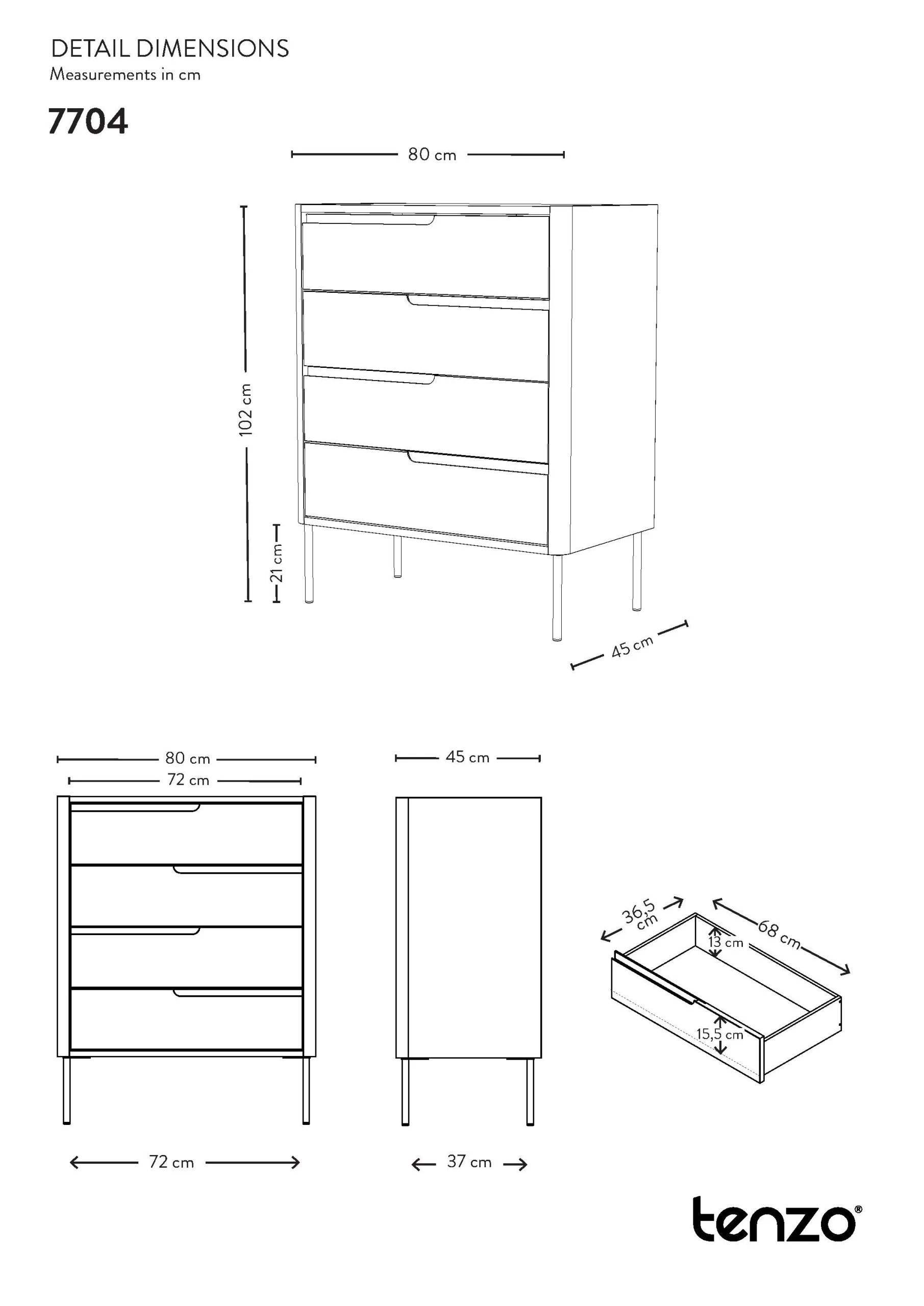 DETAIL DIMENSIONS
Measurements in cm

7704

80 cm

102 cm

21 cm

45 cm

80 cm
72 cm

45 cm

36,5 cm

68 cm

13 cm

15,5 cm

72 cm

37 cm

tenzo®