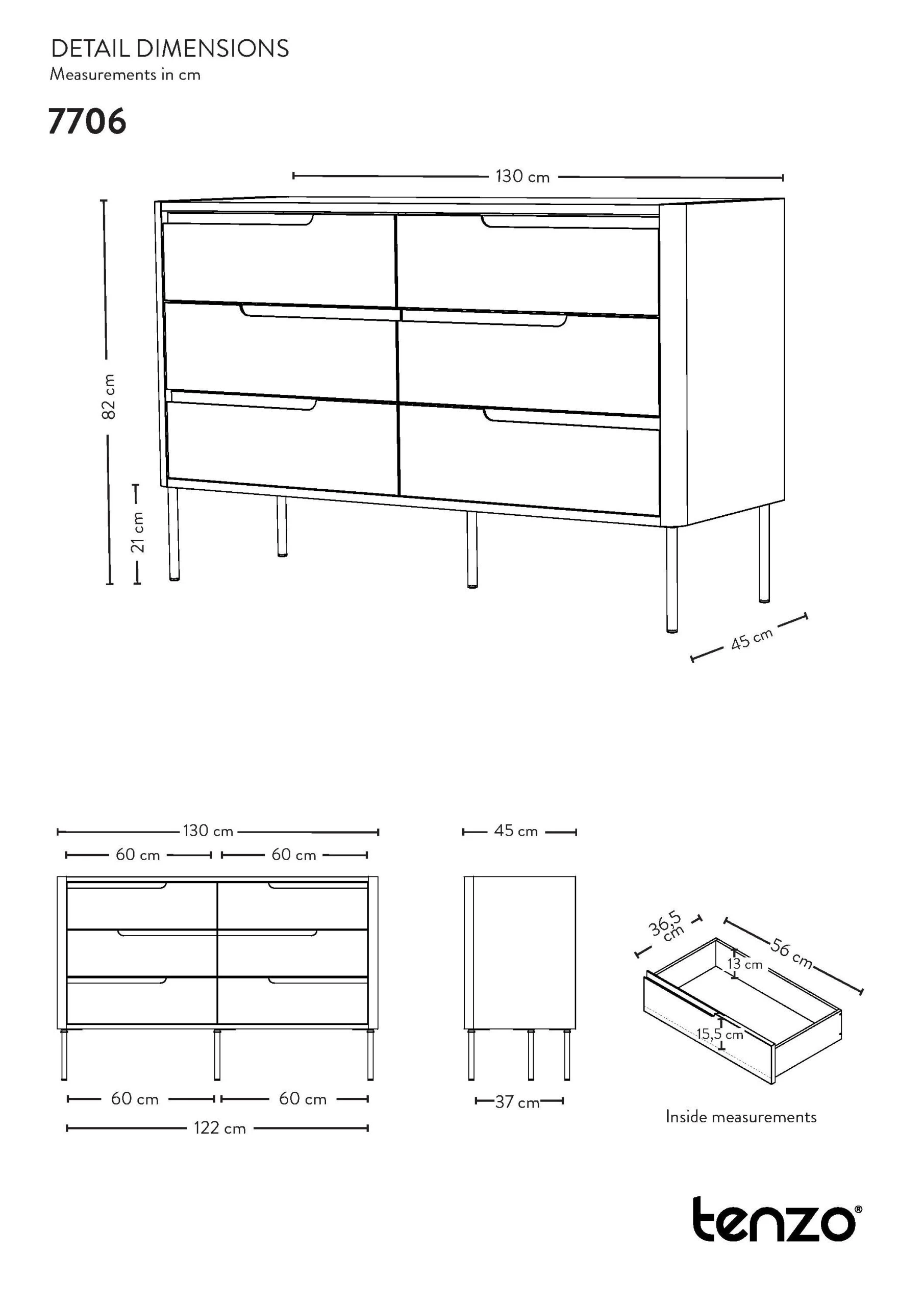 DETAIL DIMENSIONS
Measurements in cm

7706

130 cm

82 cm

21 cm

45 cm

130 cm

60 cm

60 cm

60 cm

60 cm

122 cm

45 cm

37 cm

36,5 cm

56 cm

13 cm

15,5 cm

Inside measurements

tenzo®