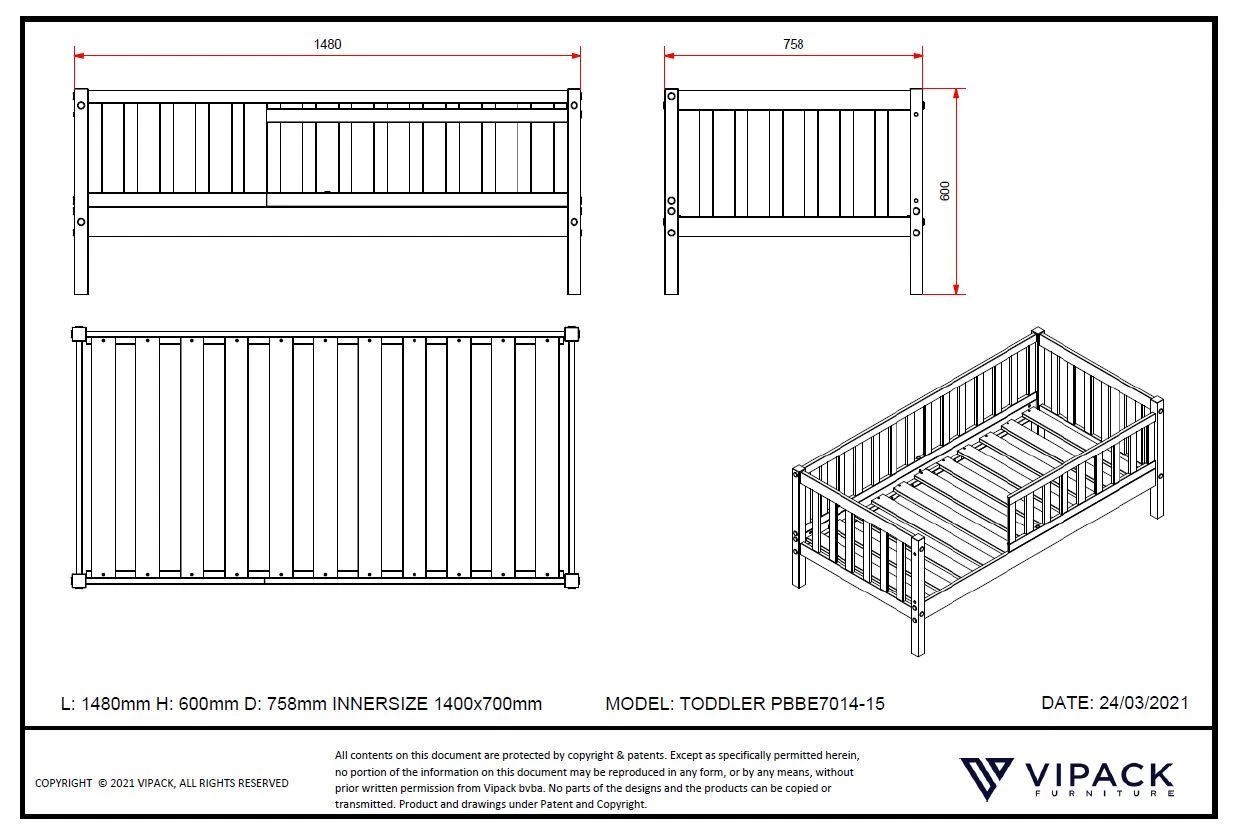 1480

758

600

L: 1480mm H: 600mm D: 758mm INNERSIZE 1400x700mm

MODEL: TODDLER PBBE7014-15

DATE: 24/03/2021

COPYRIGHT © 2021 VIPACK, ALL RIGHTS RESERVED

All contents on this document are protected by copyright & patents. Except as specifically permitted herein, no portion of the information on this document may be reproduced in any form, or by any means, without prior written permission from Vipack bvba. No parts of the designs and the products can be copied or transmitted. Product and drawings under Patent and Copyright.

VIPACK
FURNITURE