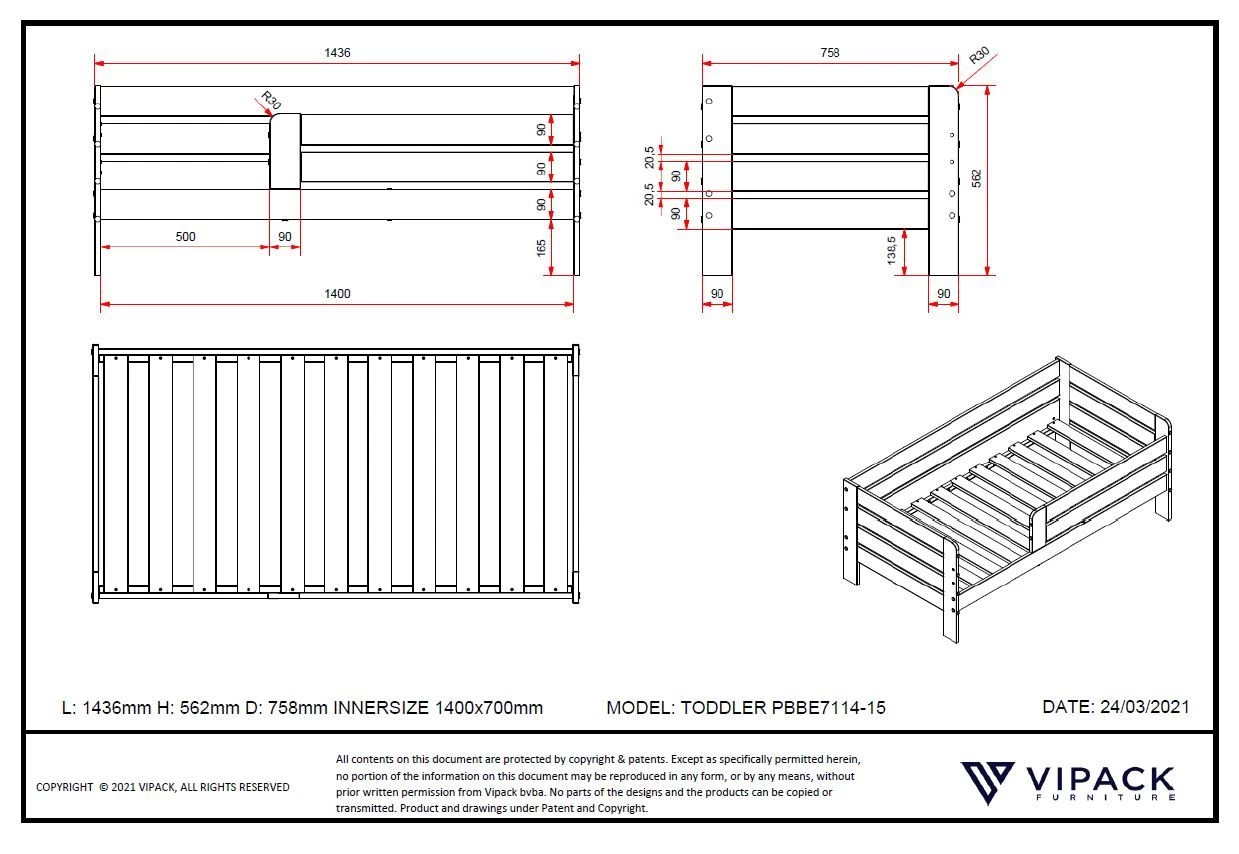 1436

R30

90

90

90

500

90

165

1400

758

R30

20,5

90

20,5

90

562

138,5

90

90

L: 1436mm H: 562mm D: 758mm INNERSIZE 1400x700mm

MODEL: TODDLER PBBE7114-15

DATE: 24/03/2021

COPYRIGHT © 2021 VIPACK, ALL RIGHTS RESERVED

All contents on this document are protected by copyright & patents. Except as specifically permitted herein, no portion of the information on this document may be reproduced in any form, or by any means, without prior written permission from Vipack bvba. No parts of the designs and the products can be copied or transmitted. Product and drawings under Patent and Copyright.

VIPACK
FURNITURE